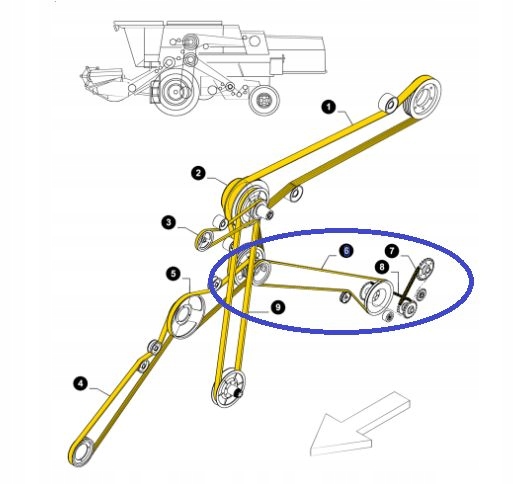 1
2
3
6
7
8
5
9
4